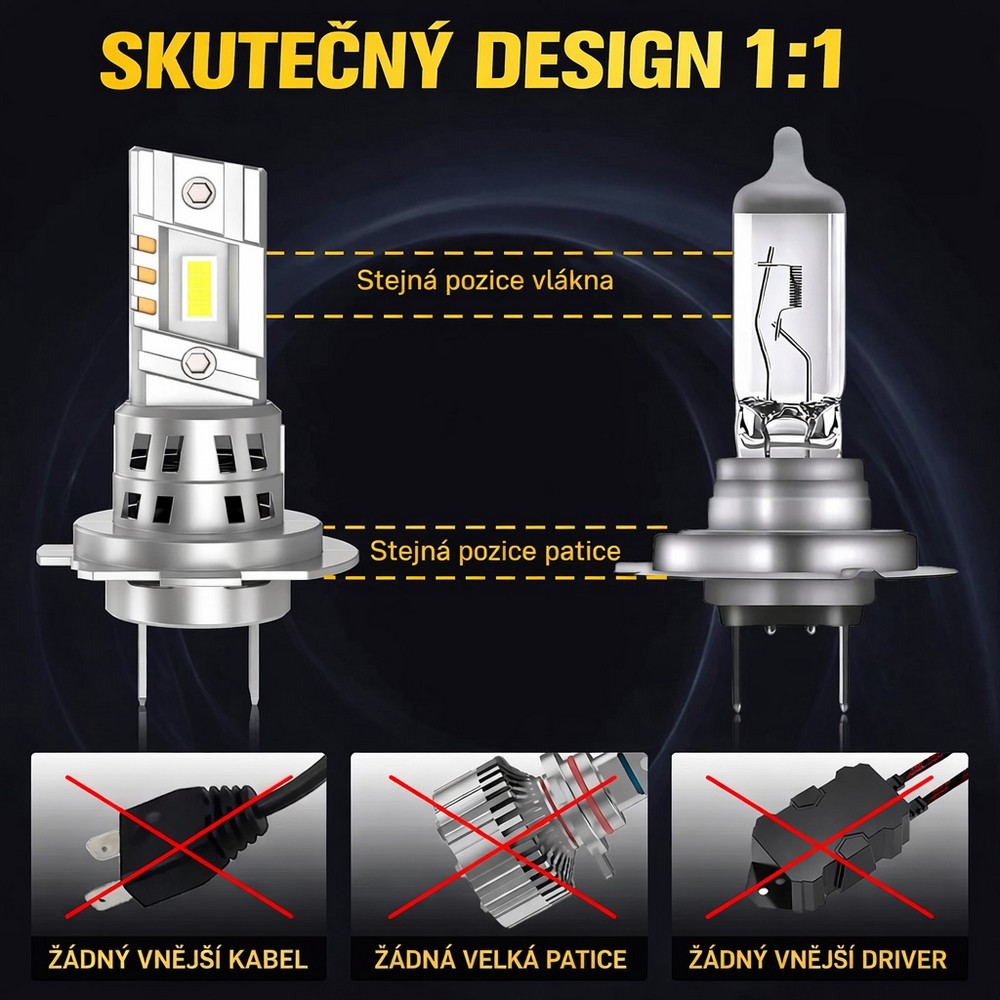 SKUTEČNÝ DESIGN 1:1

Stejná pozice vlákna

Stejná pozice patice

ŽÁDNÝ VNĚJŠÍ KABEL

ŽÁDNÁ VELKÁ PATICE

ŽÁDNÝ VNĚJŠÍ DRIVER