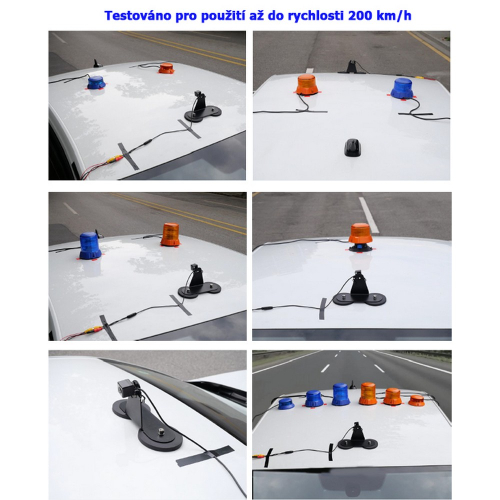 Testováno pro použití až do rychlosti 200 km/h